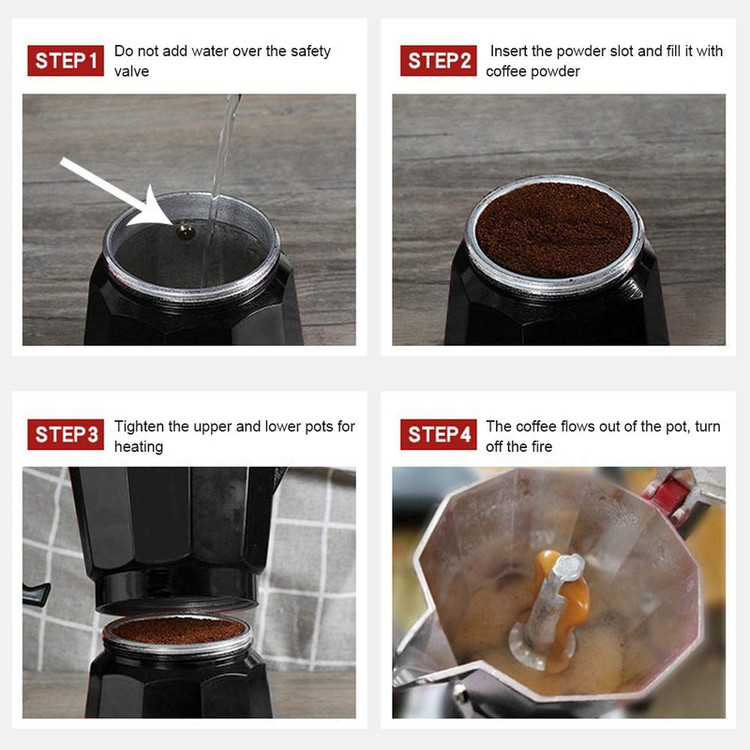 STEP 1 Do not add water over the safety valve

STEP 2 Insert the powder slot and fill it with coffee powder

STEP 3 Tighten the upper and lower pots for heating

STEP 4 The coffee flows out of the pot, turn off the fire